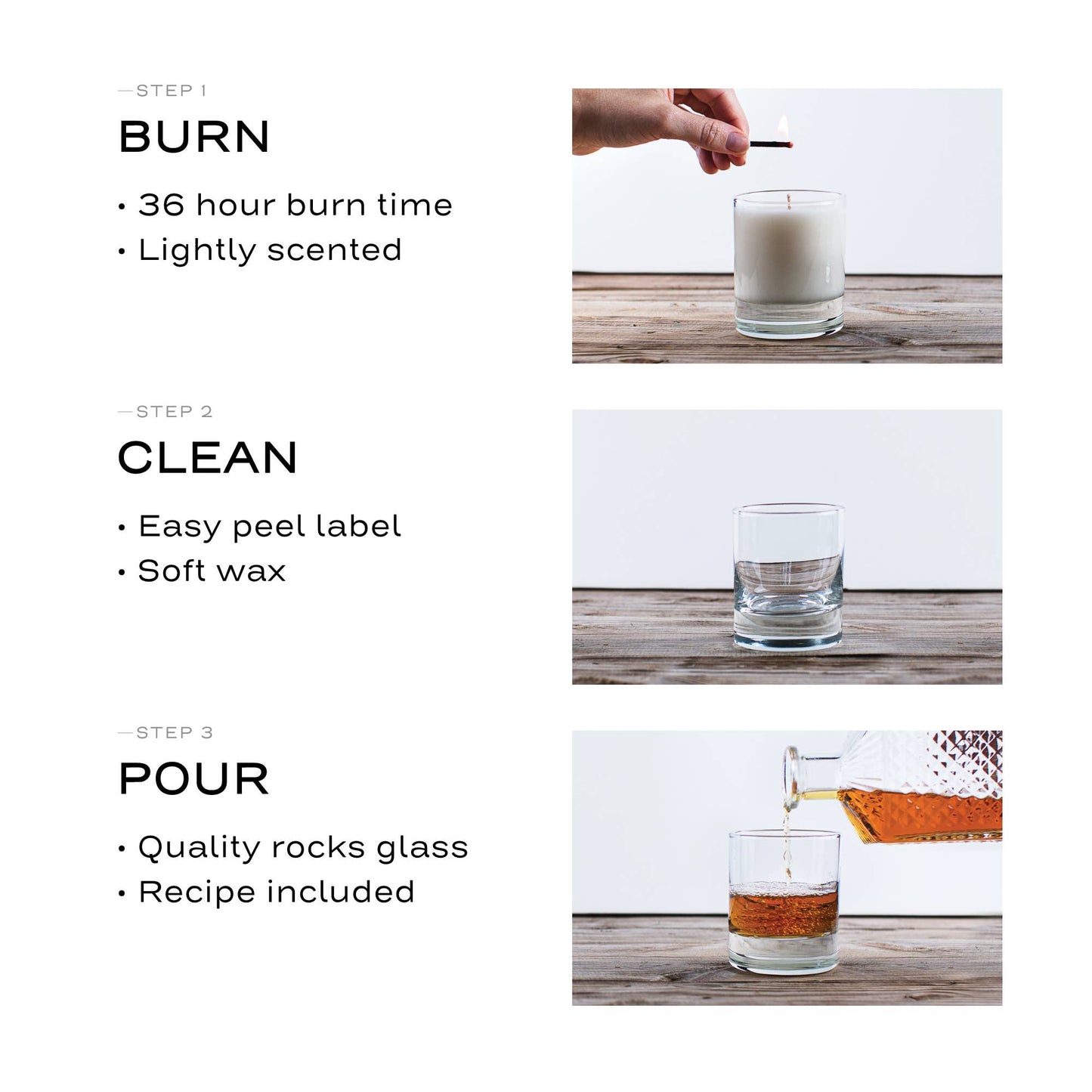 —STEP 1
BURN

• 36 hour burn time
• Lightly scented

—STEP 2
CLEAN

• Easy peel label
• Soft wax

—STEP 3
POUR

• Quality rocks glass
• Recipe included